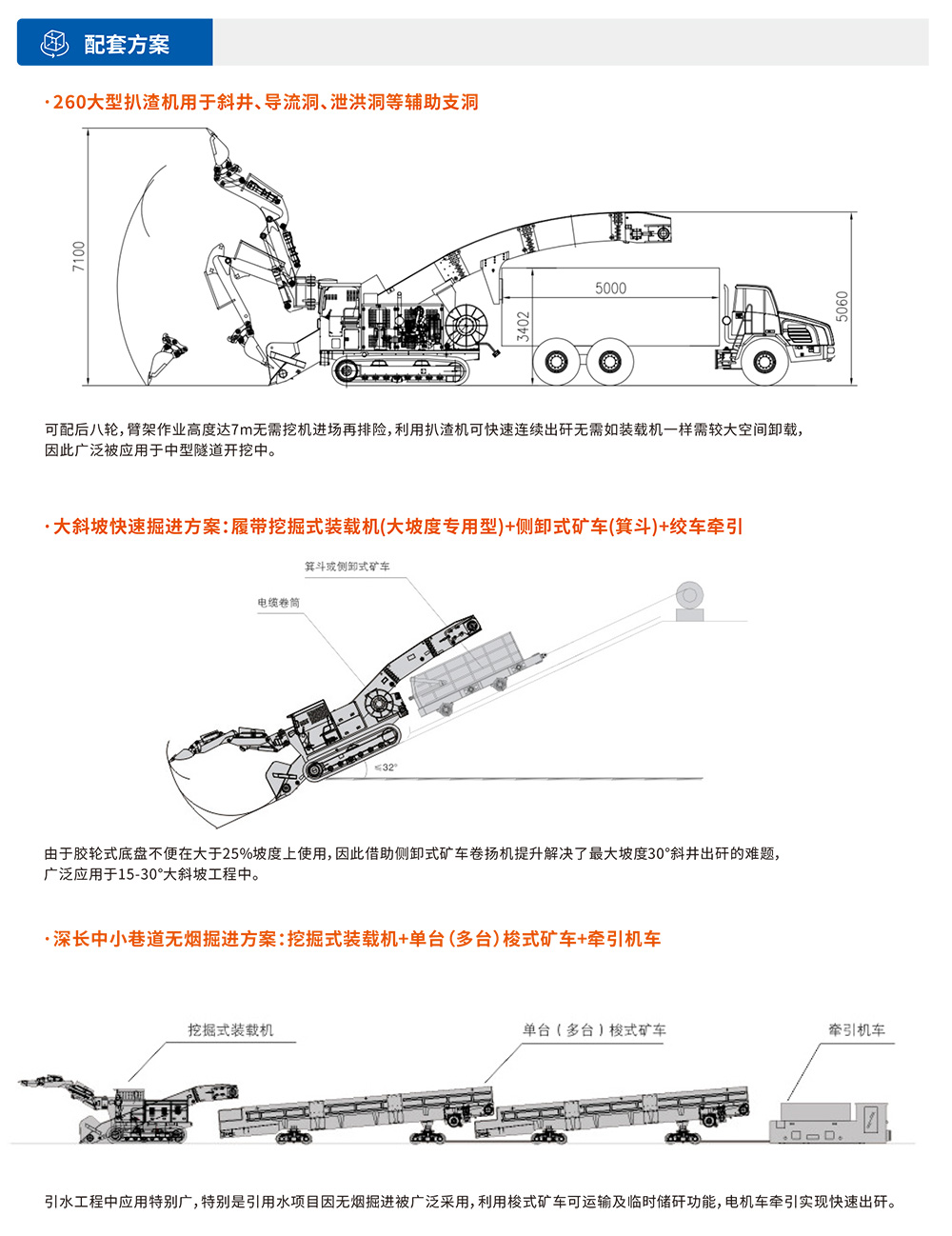 配套方案

· 260大型扒渣机用于斜井、导流洞、泄洪洞等辅助支洞

7100

5000

3402

5060

可配后八轮，臂架作业高度达7m无需挖机进场再排险，利用扒渣机可快速连续出矸无需如装载机一样需较大空间卸载，因此广泛被应用于中型隧道开挖中。

· 大斜坡快速掘进方案：履带挖掘式装载机(大坡度专用型)+侧卸式矿车(箕斗)+绞车牵引

箕斗或侧卸式矿车

电缆卷筒

≤32°

由于胶轮式底盘不便在大于25%坡度上使用，因此借助侧卸式矿车卷扬机提升解决了最大坡度30°斜井出矸的难题，广泛应用于15-30°大斜坡工程中。

· 深长中小巷道无烟掘进方案：挖掘式装载机+单台（多台）梭式矿车+牵引机车

挖掘式装载机

单台（多台）梭式矿车

牵引机车

引水工程中应用特别广，特别是引用水项目因无烟掘进被广泛采用，利用梭式矿车可运输及临时储矸功能，电机车牵引实现快速出矸。